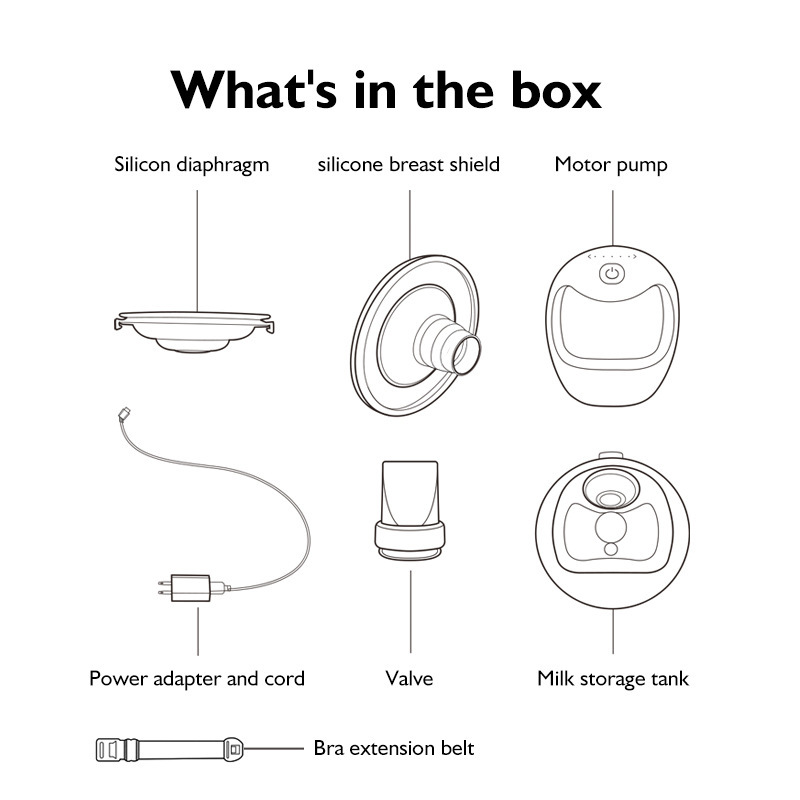 What's in the box

Silicon diaphragm

silicone breast shield

Motor pump

Power adapter and cord

Valve

Milk storage tank

Bra extension belt